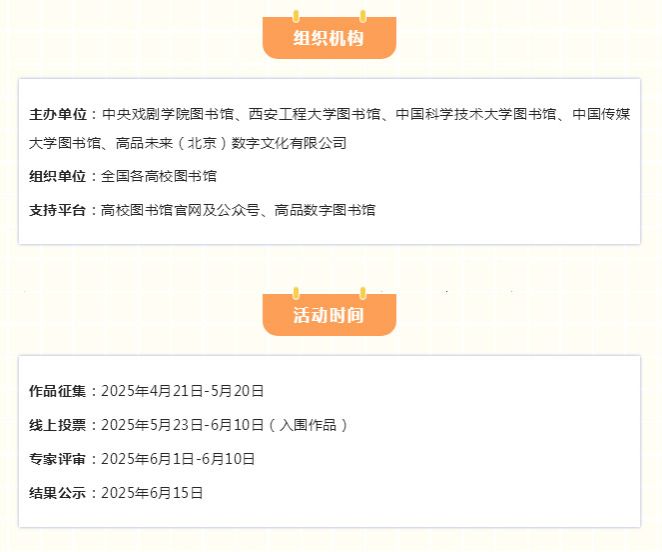 组织机构

主办单位：中央戏剧学院图书馆、西安工程大学图书馆、中国科学技术大学图书馆、中国传媒大学图书馆、高品未来（北京）数字文化有限公司

组织单位：全国各高校图书馆

支持平台：高校图书馆官网及公众号、高品数字图书馆

活动时间

作品征集：2025年4月21日-5月20日

线上投票：2025年5月23日-6月10日（入围作品）

专家评审：2025年6月1日-6月10日

结果公示：2025年6月15日